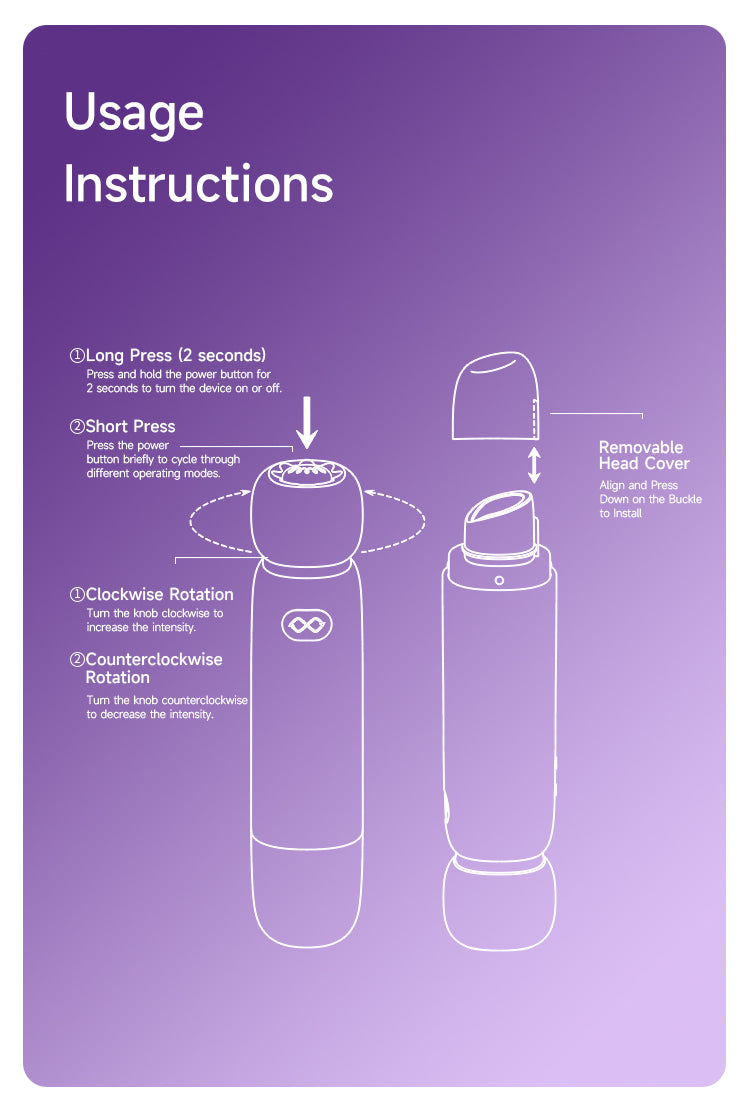 Usage Instructions

①Long Press (2 seconds)
Press and hold the power button for 2 seconds to turn the device on or off.

②Short Press
Press the power button briefly to cycle through different operating modes.

①Clockwise Rotation
Turn the knob clockwise to increase the intensity.

②Counterclockwise Rotation
Turn the knob counterclockwise to decrease the intensity.

Removable Head Cover
Align and Press Down on the Buckle to Install